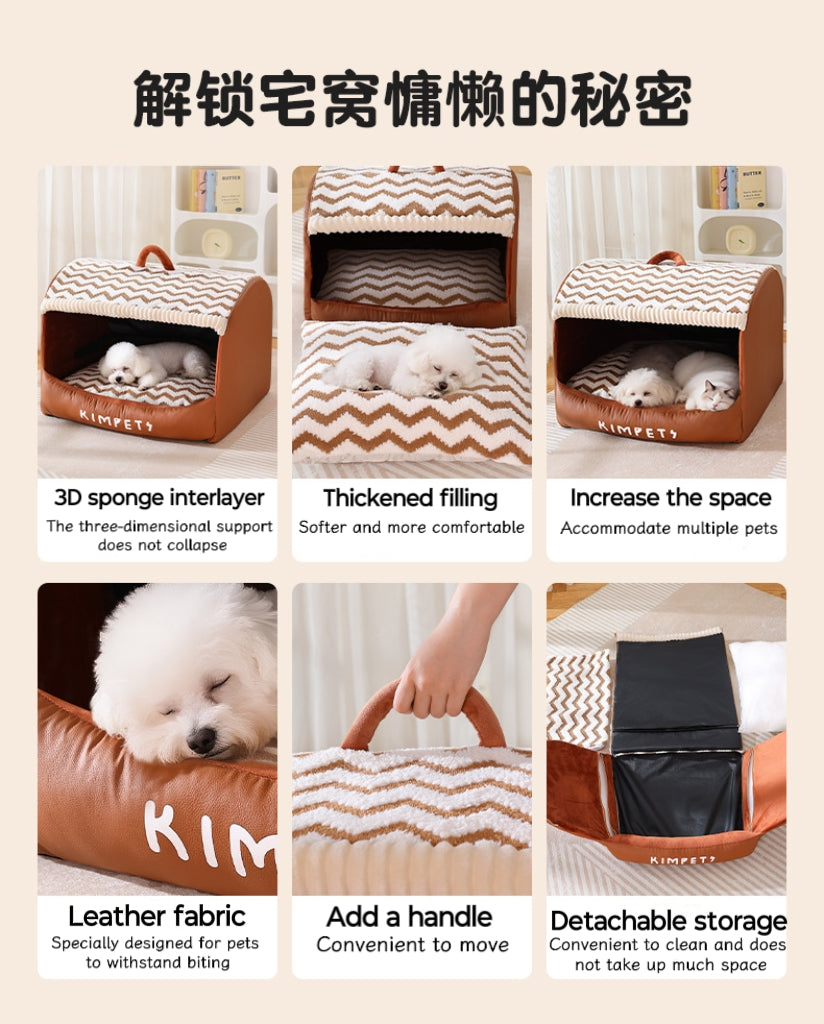 解锁宅窝慵懒的秘密

BUTTER

KIMPETS

3D sponge interlayer
The three-dimensional support does not collapse

Thickened filling
Softer and more comfortable

BUTTER

KIMPETS

Increase the space
Accommodate multiple pets

KIM

Leather fabric
Specially designed for pets to withstand biting

Add a handle
Convenient to move

KIMPETS

Detachable storage
Convenient to clean and does not take up much space