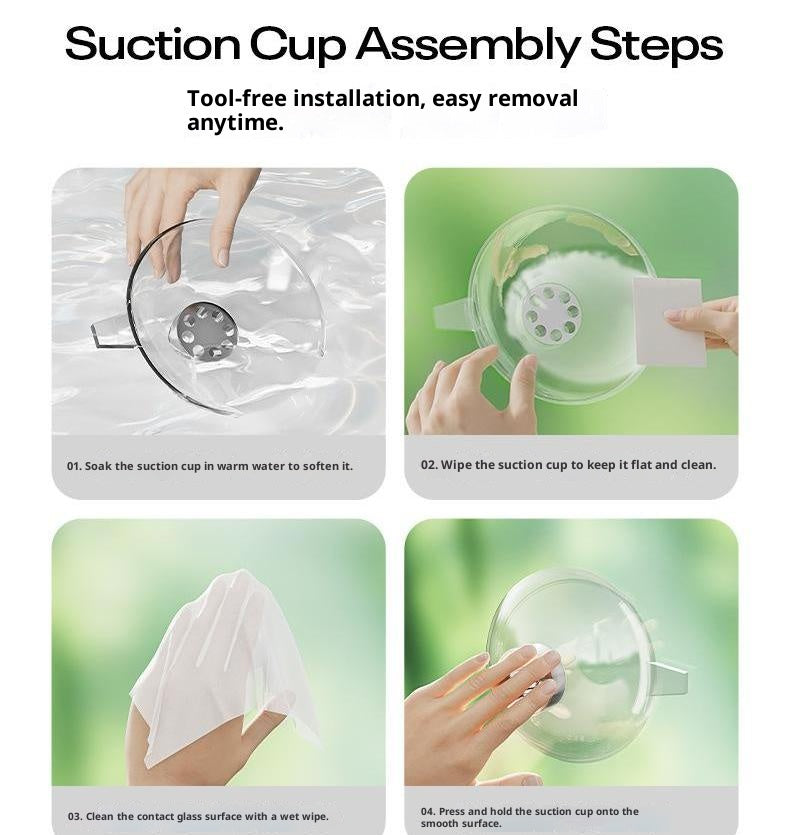 Suction Cup Assembly Steps

Tool-free installation, easy removal anytime.

01. Soak the suction cup in warm water to soften it.

02. Wipe the suction cup to keep it flat and clean.

03. Clean the contact glass surface with a wet wipe.

04. Press and hold the suction cup onto the smooth surface.