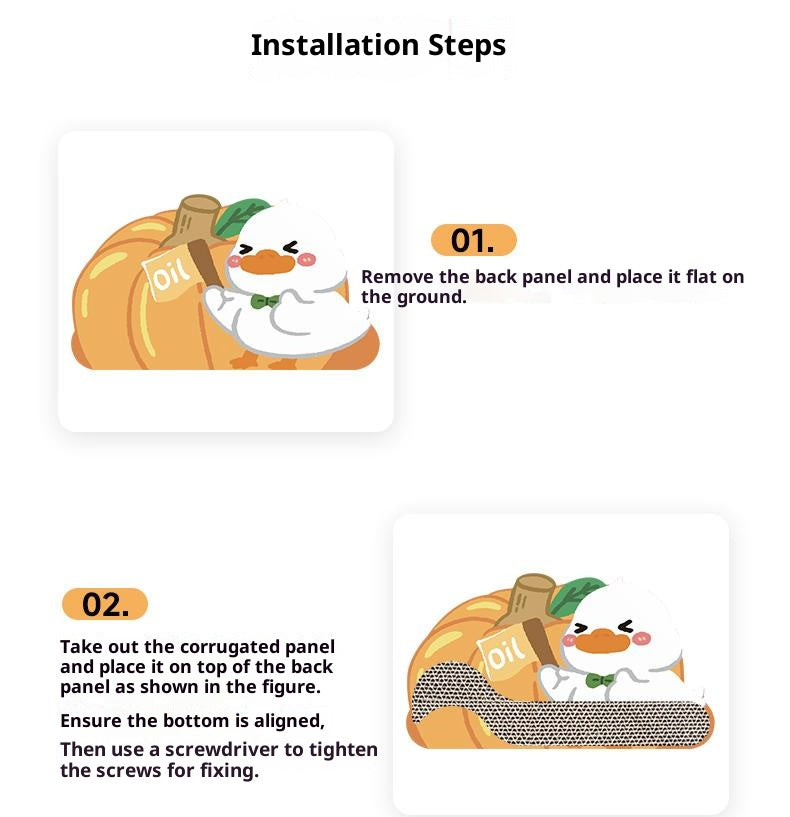 Installation Steps

Oil

01.

Remove the back panel and place it flat on the ground.

02.

Take out the corrugated panel and place it on top of the back panel as shown in the figure.

Ensure the bottom is aligned,

Then use a screwdriver to tighten the screws for fixing.

Oil