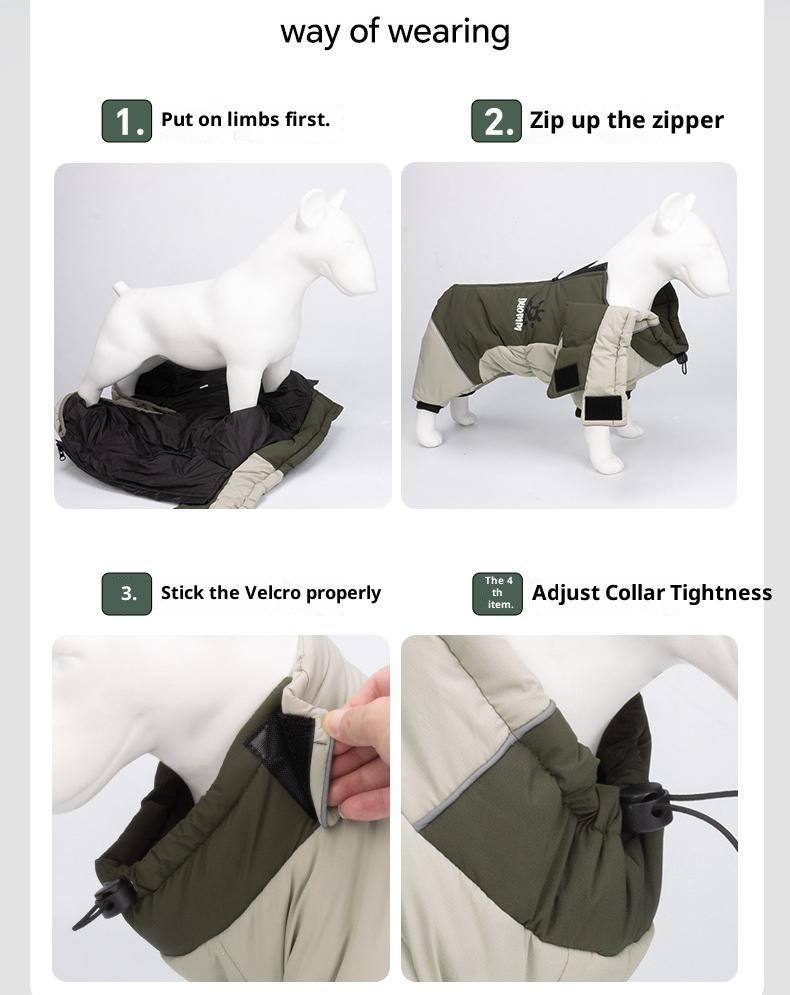 way of wearing

1. Put on limbs first.

2. Zip up the zipper

3. Stick the Velcro properly

The 4 th item. Adjust Collar Tightness