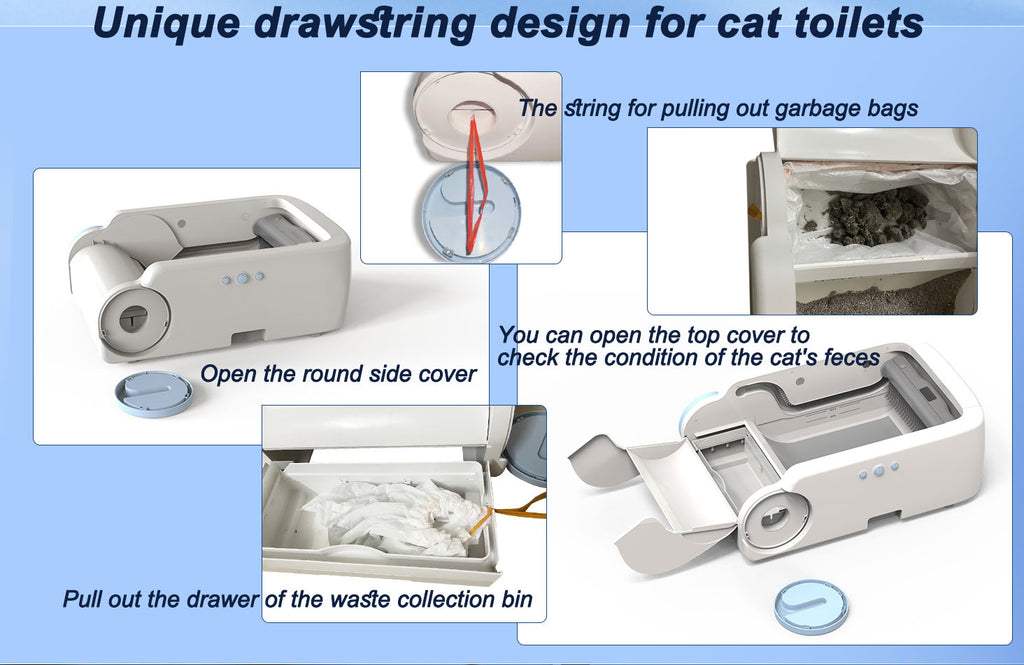 Unique drawstring design for cat toilets

The string for pulling out garbage bags

Open the round side cover

You can open the top cover to check the condition of the cat's feces

Pull out the drawer of the waste collection bin