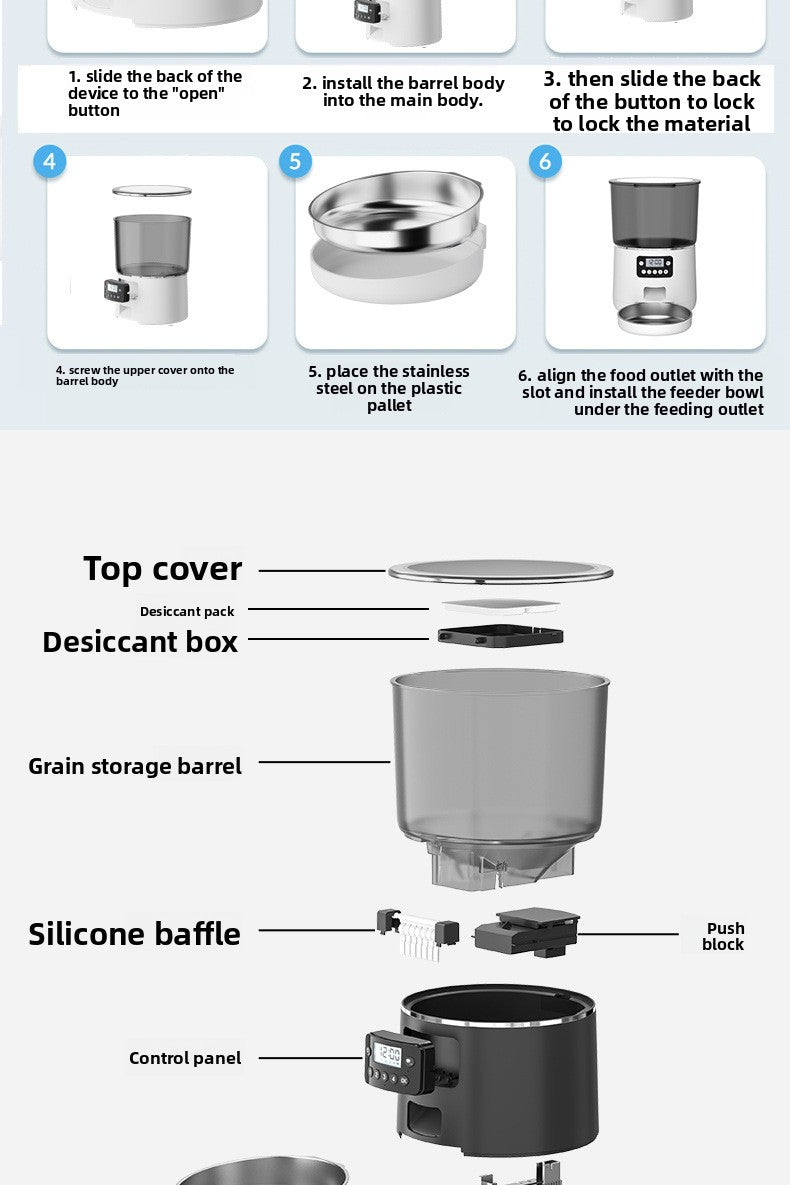 1. slide the back of the device to the "open" button

2. install the barrel body into the main body.

3. then slide the back of the button to lock to lock the material

4

5

6

4. screw the upper cover onto the barrel body

5. place the stainless steel on the plastic pallet

6. align the food outlet with the slot and install the feeder bowl under the feeding outlet

Top cover

Desiccant pack

Desiccant box

Grain storage barrel

Silicone baffle

Push block

Control panel

12:00