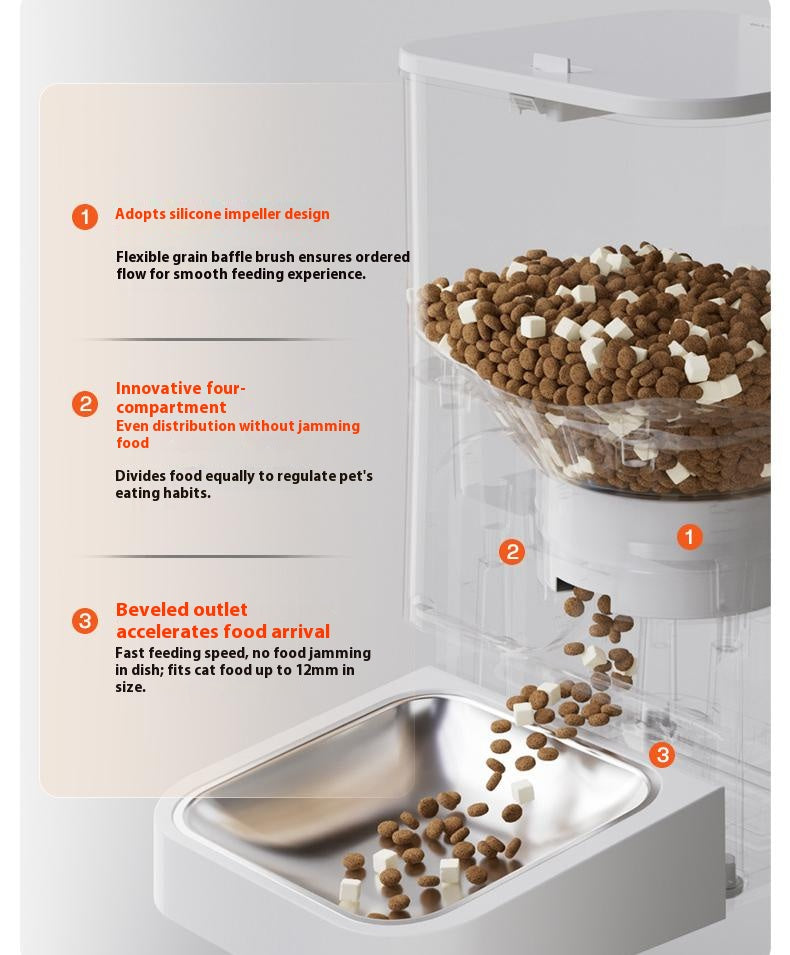 1 Adopts silicone impeller design

Flexible grain baffle brush ensures ordered flow for smooth feeding experience.

2 Innovative four-compartment
Even distribution without jamming food

Divides food equally to regulate pet's eating habits.

3 Beveled outlet accelerates food arrival
Fast feeding speed, no food jamming in dish; fits cat food up to 12mm in size.

1

2

3