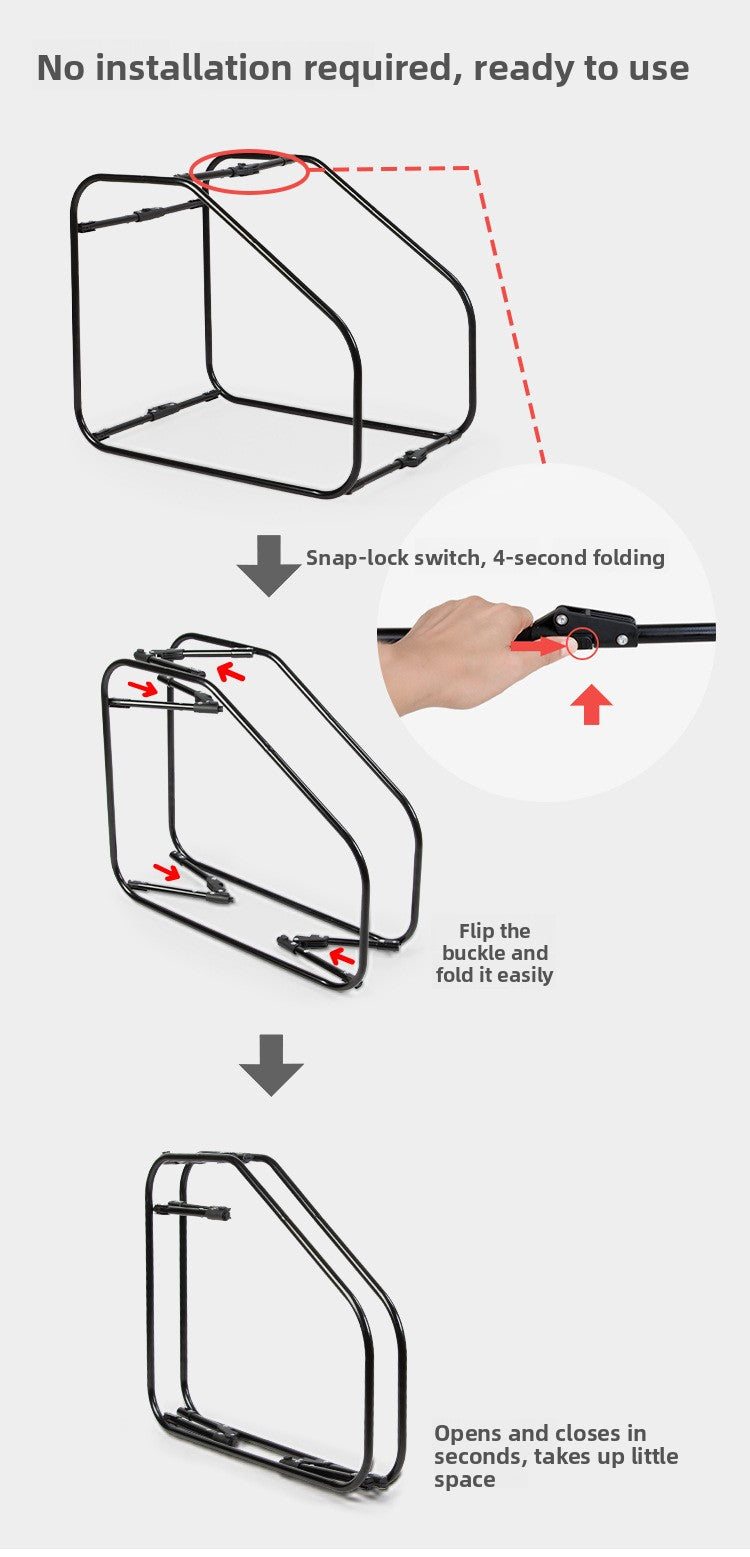 No installation required, ready to use

Snap-lock switch, 4-second folding

Flip the buckle and fold it easily

Opens and closes in seconds, takes up little space