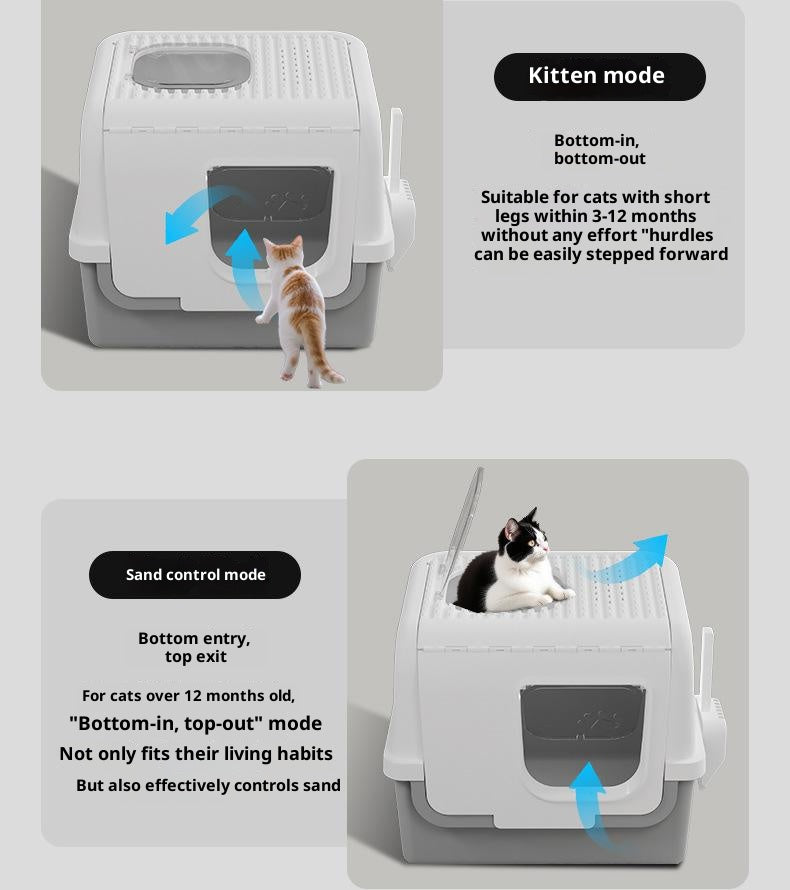 Kitten mode

Bottom-in, bottom-out

Suitable for cats with short legs within 3-12 months without any effort "hurdles can be easily stepped forward

Sand control mode

Bottom entry, top exit

For cats over 12 months old,
"Bottom-in, top-out" mode
Not only fits their living habits
But also effectively controls sand