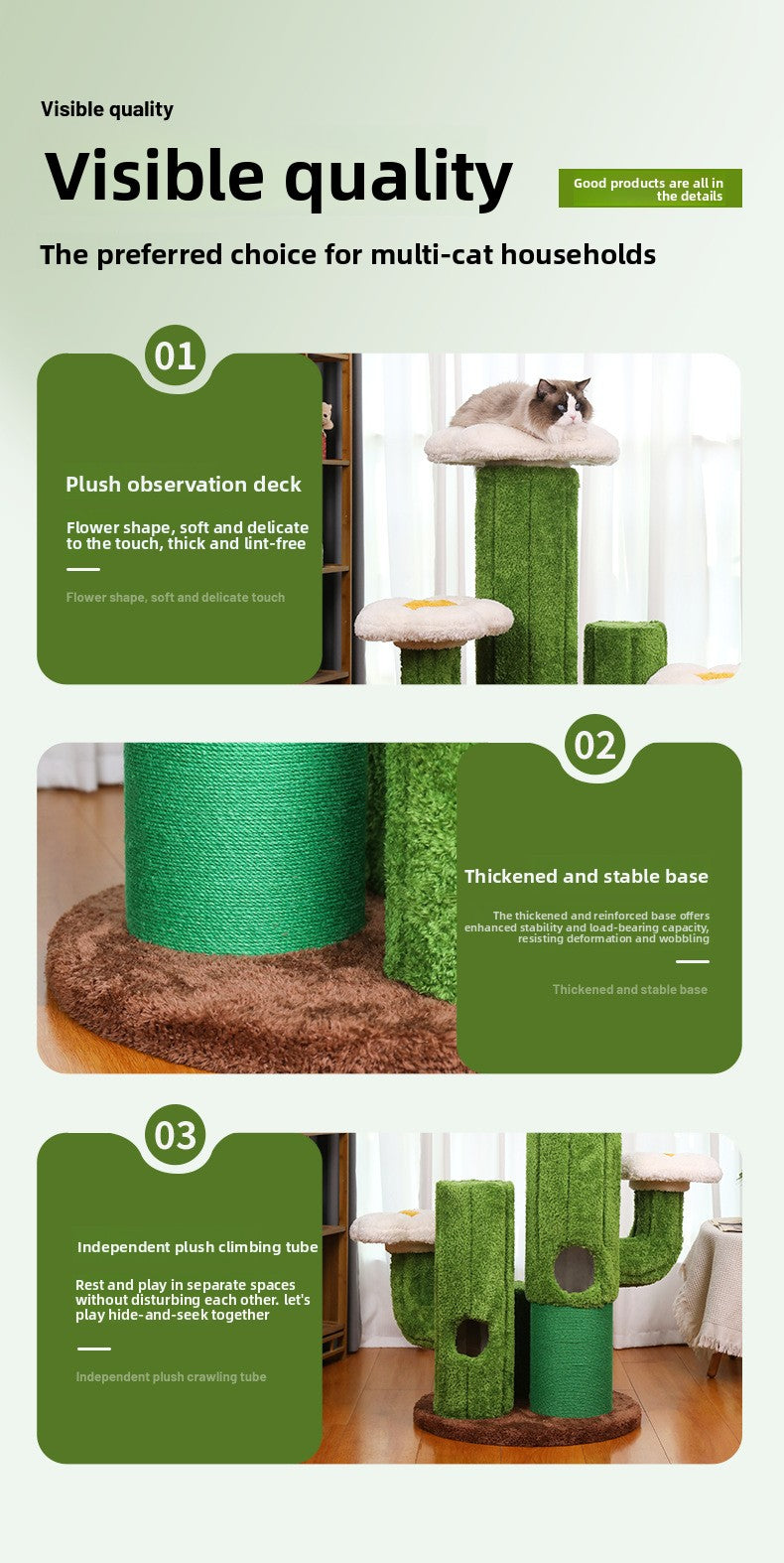 Visible quality

Visible quality

Good products are all in the details

The preferred choice for multi-cat households

01

Plush observation deck

Flower shape, soft and delicate to the touch, thick and lint-free

Flower shape, soft and delicate touch

02

Thickened and stable base

The thickened and reinforced base offers enhanced stability and load-bearing capacity, resisting deformation and wobbling

Thickened and stable base

03

Independent plush climbing tube

Rest and play in separate spaces without disturbing each other. let's play hide-and-seek together

Independent plush crawling tube