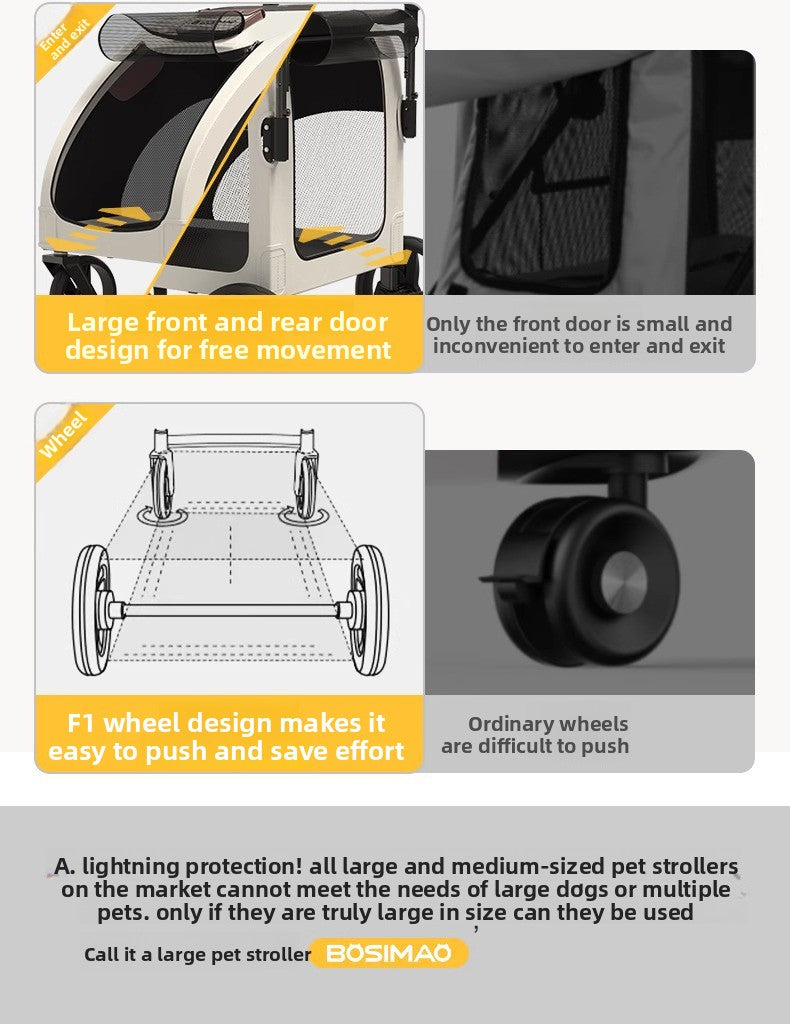 Enter and exit

Large front and rear door design for free movement

Only the front door is small and inconvenient to enter and exit

Wheel

F1 wheel design makes it easy to push and save effort

Ordinary wheels are difficult to push

A. lightning protection! all large and medium-sized pet strollers on the market cannot meet the needs of large dogs or multiple pets. only if they are truly large in size can they be used

Call it a large pet stroller BOSIMAO